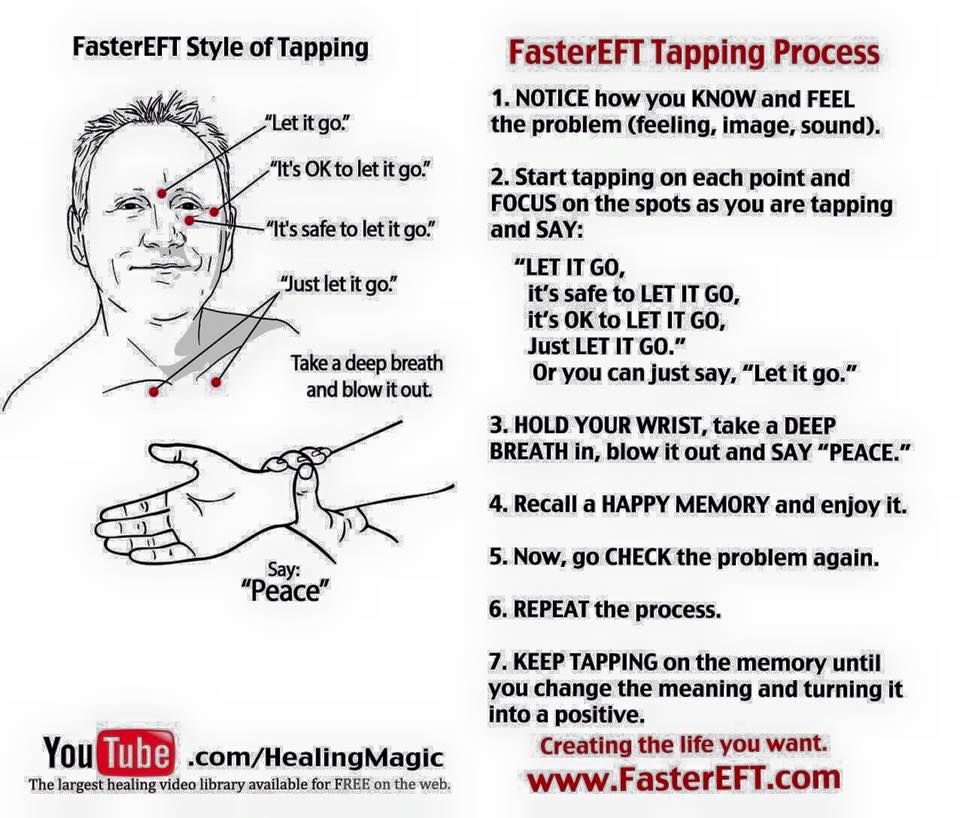 FasterEFT Style of Tapping

"Let it go."

"It's OK to let it go."

"It's safe to let it go."

"Just let it go."

Take a deep breath and blow it out.

Say: "Peace"

YouTube .com/HealingMagic
The largest healing video library available for FREE on the web.

FasterEFT Tapping Process

1. NOTICE how you KNOW and FEEL the problem (feeling, image, sound).

2. Start tapping on each point and FOCUS on the spots as you are tapping and SAY:

"LET IT GO,
it's safe to LET IT GO,
it's OK to LET IT GO,
Just LET IT GO."
Or you can just say, "Let it go."

3. HOLD YOUR WRIST, take a DEEP BREATH in, blow it out and SAY "PEACE."

4. Recall a HAPPY MEMORY and enjoy it.

5. Now, go CHECK the problem again.

6. REPEAT the process.

7. KEEP TAPPING on the memory until you change the meaning and turning it into a positive.

Creating the life you want.
www.FasterEFT.com